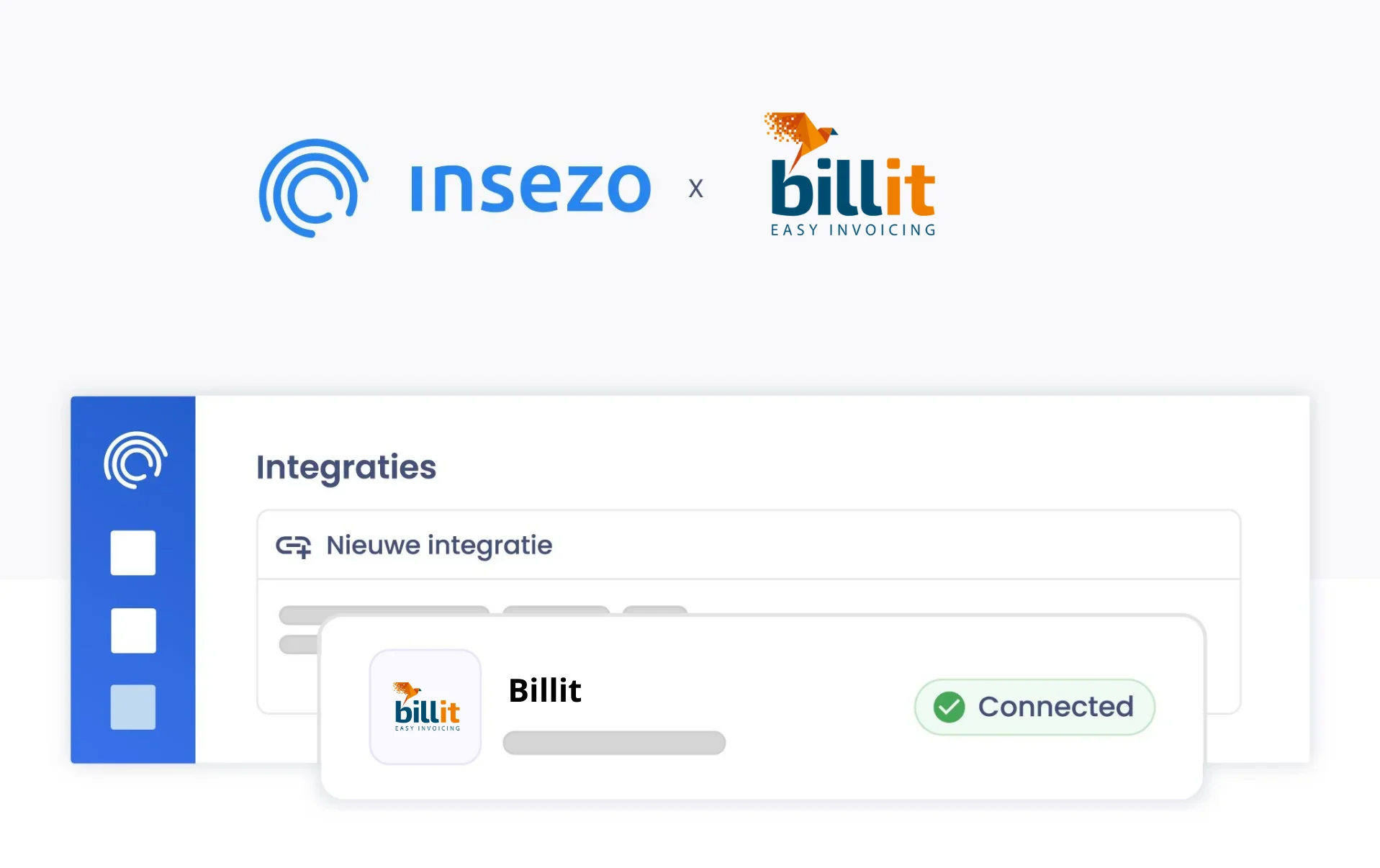 insezo x billit
EASY INVOICING

Integraties

Nieuwe integratie

billit
EASY INVOICING

Billit

Connected